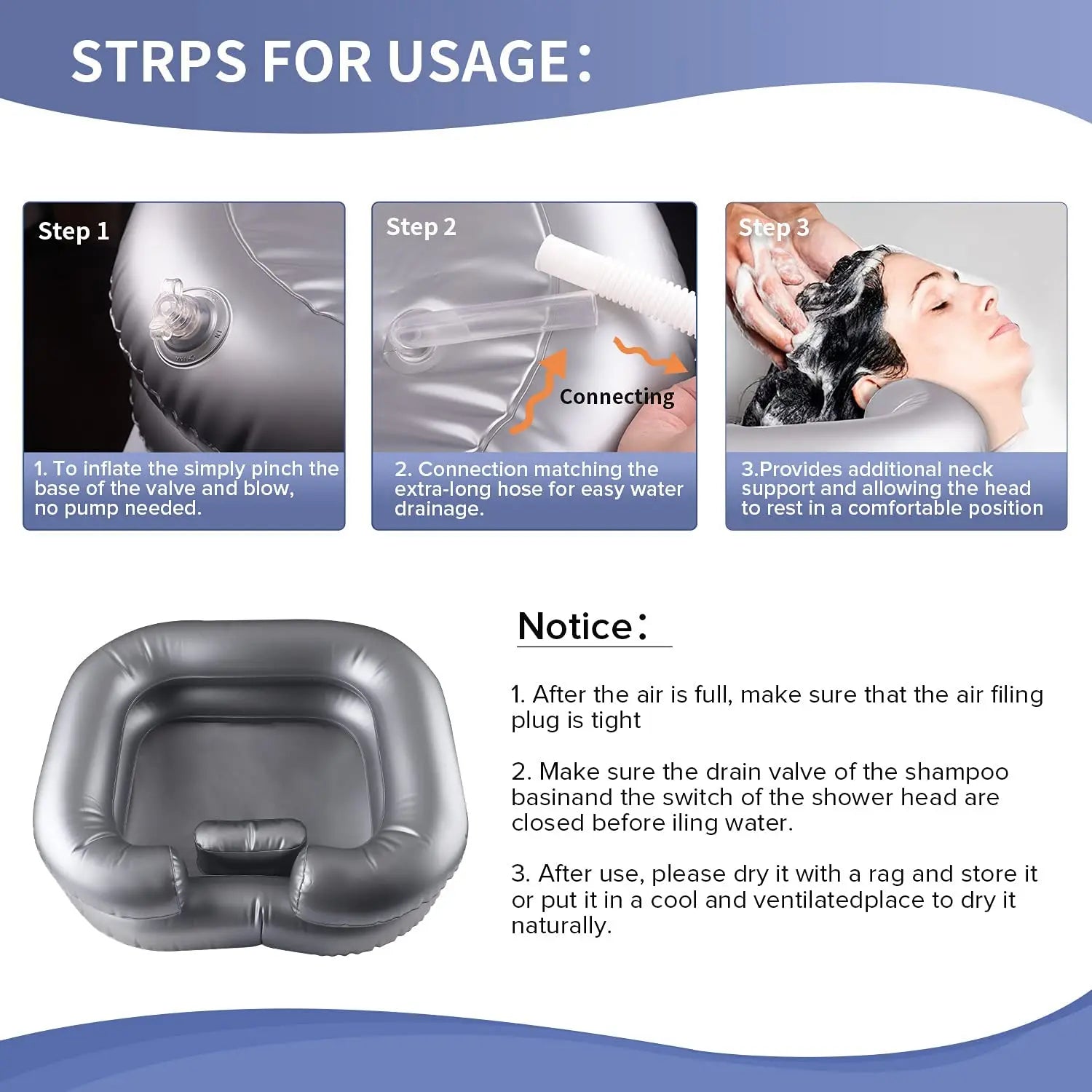 STRPS FOR USAGE：

Step 1

1. To inflate the simply pinch the base of the valve and blow, no pump needed.

Step 2

Connecting

2. Connection matching the extra-long hose for easy water drainage.

Step 3

3.Provides additional neck support and allowing the head to rest in a comfortable position

Notice：

1. After the air is full, make sure that the air filing plug is tight

2. Make sure the drain valve of the shampoo basinand the switch of the shower head are closed before iling water.

3. After use, please dry it with a rag and store it or put it in a cool and ventilatedplace to dry it naturally.