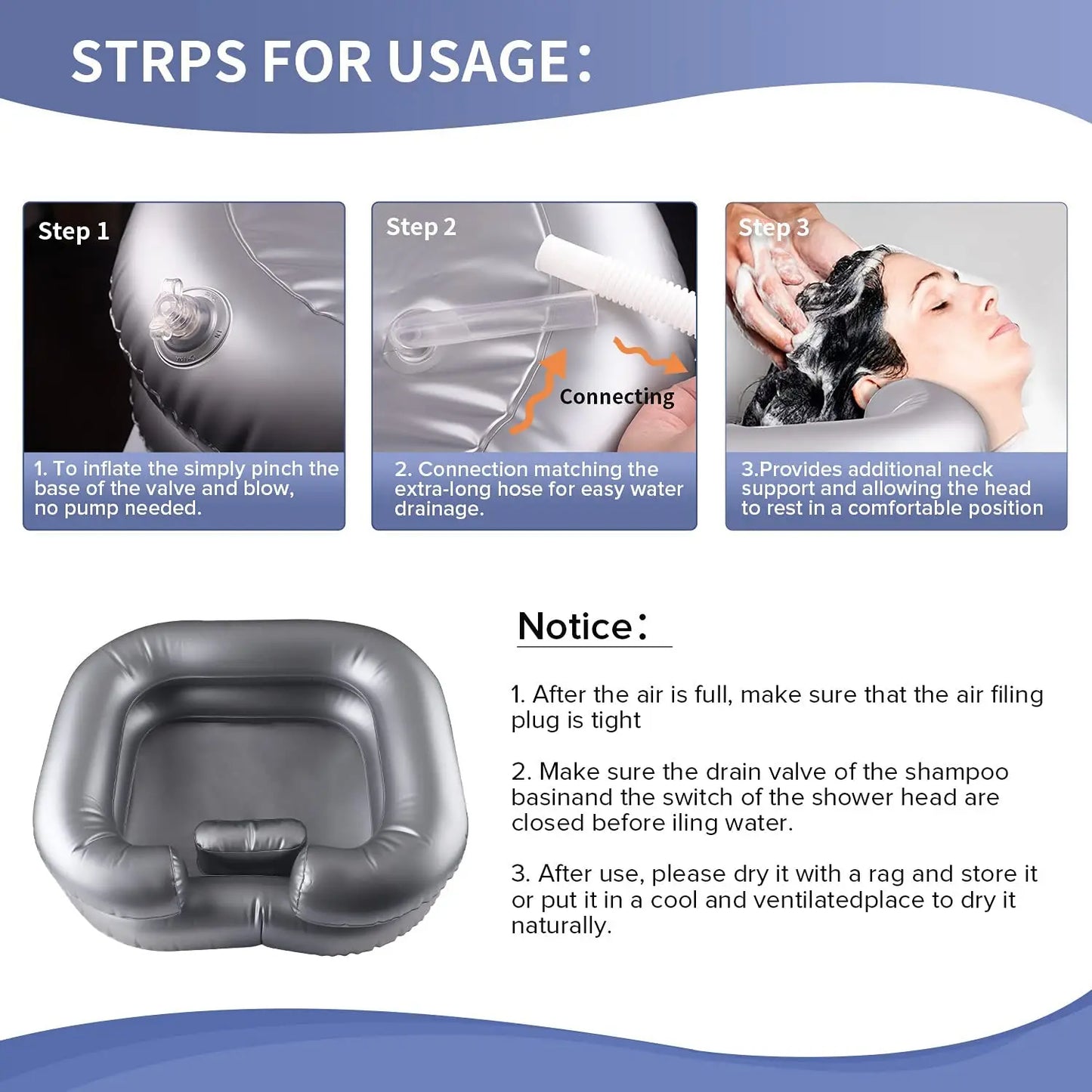 STRPS FOR USAGE:

Step 1

1. To inflate the simply pinch the base of the valve and blow, no pump needed.

Step 2

Connecting

2. Connection matching the extra-long hose for easy water drainage.

Step 3

3.Provides additional neck support and allowing the head to rest in a comfortable position

Notice:

1. After the air is full, make sure that the air filing plug is tight

2. Make sure the drain valve of the shampoo basinand the switch of the shower head are closed before iling water.

3. After use, please dry it with a rag and store it or put it in a cool and ventilatedplace to dry it naturally.